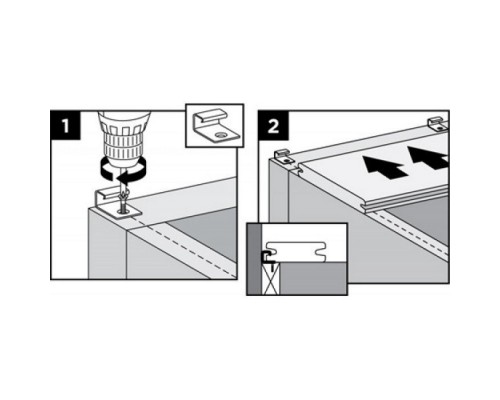 1

2